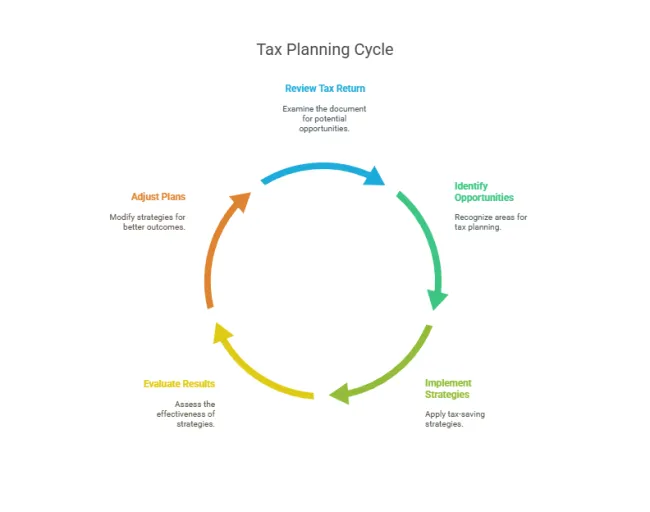 Tax Planning Cycle

Review Tax Return

Examine the document for potential opportunities.

Identify Opportunities

Recognize areas for tax planning.

Implement Strategies

Apply tax-saving strategies.

Evaluate Results

Assess the effectiveness of strategies.

Adjust Plans

Modify strategies for better outcomes.